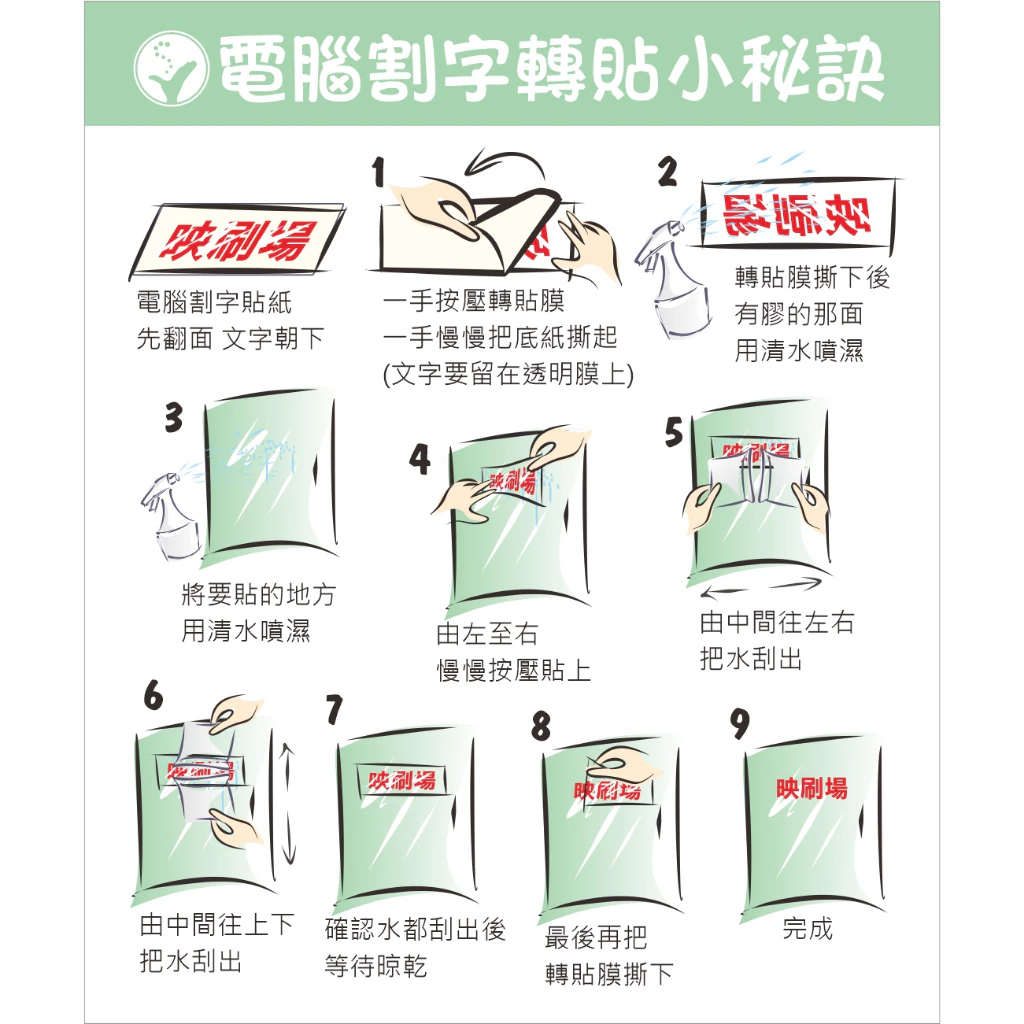 電腦割字轉貼小秘訣

映刷場

電腦割字貼紙
先翻面 文字朝下

1

一手按壓轉貼膜
一手慢慢把底紙撕起
(文字要留在透明膜上)

2

映刷場

轉貼膜撕下後
有膠的那面
用清水噴濕

3

將要貼的地方
用清水噴濕

4

映刷場

由左至右
慢慢按壓貼上

5

映刷場

由中間往左右
把水刮出

6

映刷場

由中間往上下
把水刮出

7

映刷場

確認水都刮出後
等待晾乾

8

映刷場

最後再把
轉貼膜撕下

9

映刷場

完成